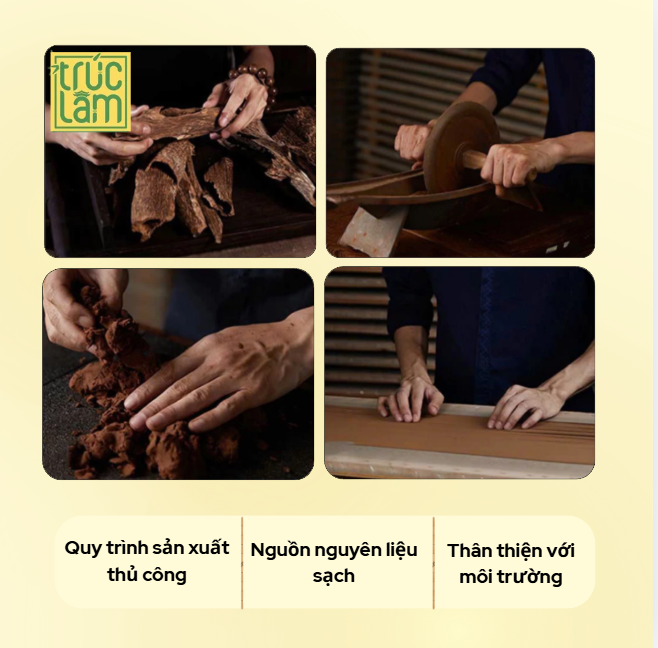 trúc lâm

Quy trình sản xuất thủ công

Nguồn nguyên liệu sạch

Thân thiện với môi trường